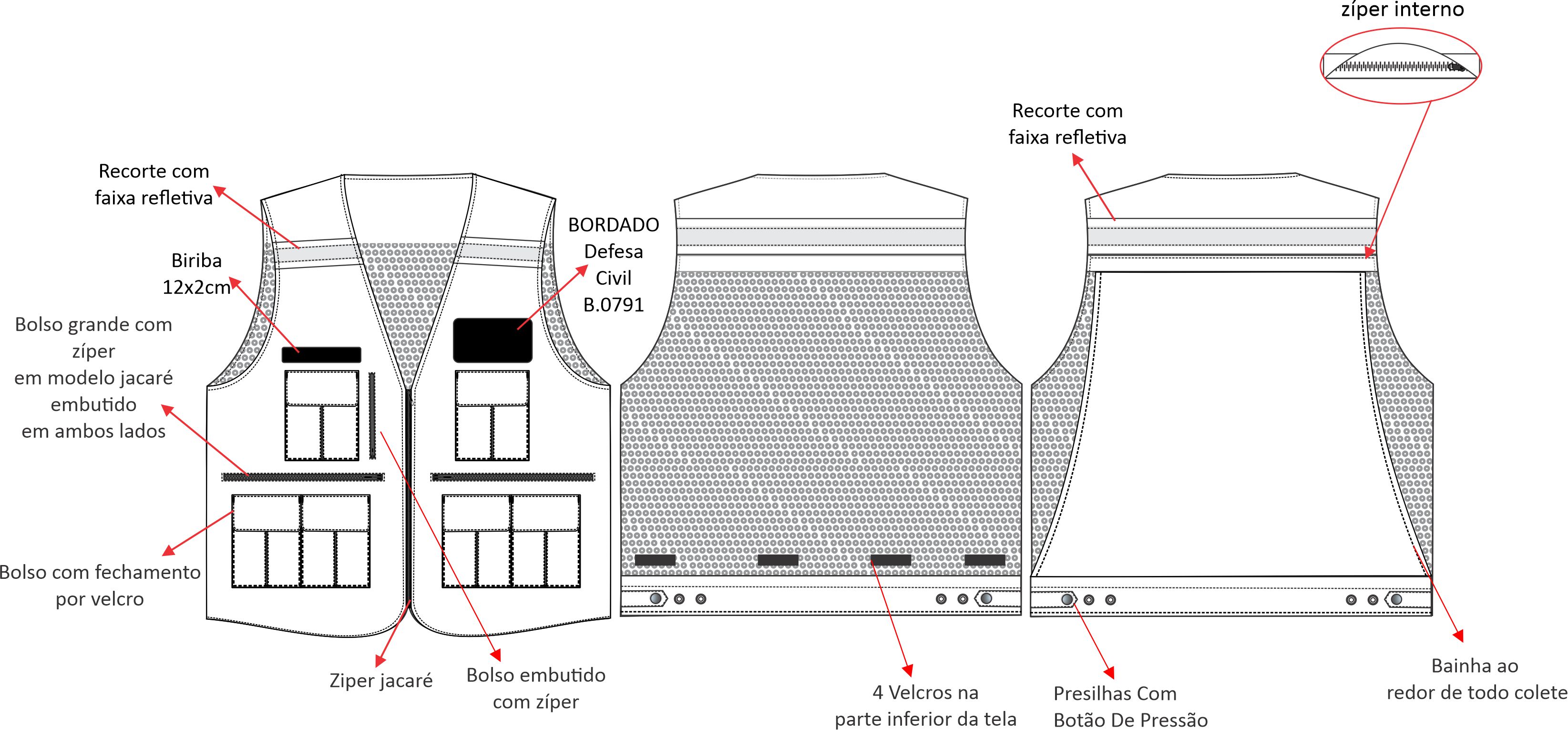 zíper interno

Recorte com faixa refletiva

Recorte com faixa refletiva

Biriba 12x2cm

BORDADO Defesa Civil B.0791

Bolso grande com zíper em modelo jacaré embutido em ambos lados

Bolso com fechamento por velcro

Ziper jacaré

Bolso embutido com zíper

4 Velcros na parte inferior da tela

Presilhas Com Botão De Pressão

Bainha ao redor de todo colete