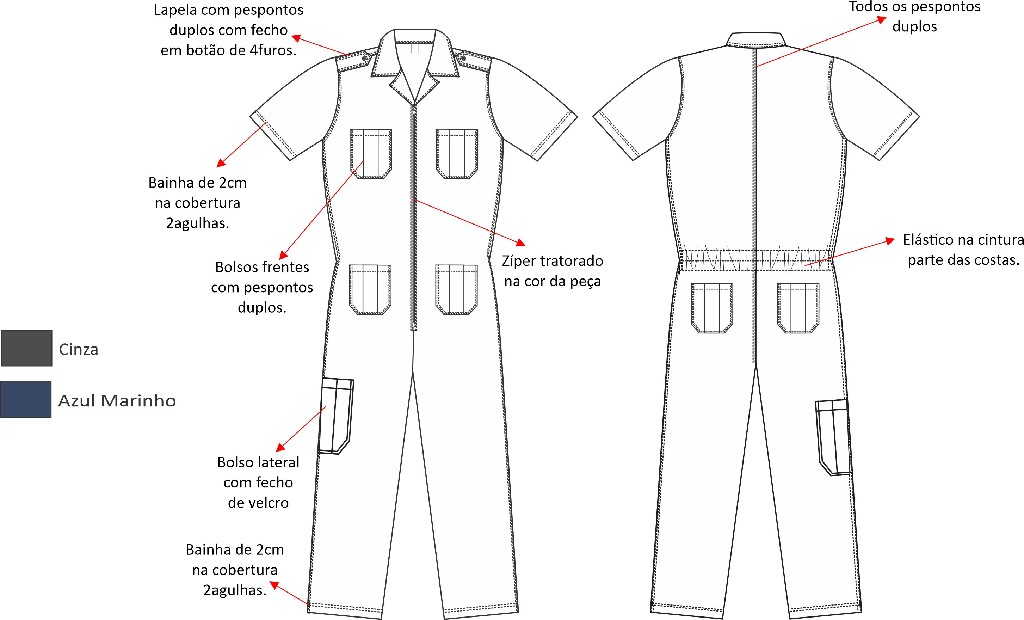 Lapela com pespontos duplos com fecho em botão de 4furos.

Bainha de 2cm na cobertura 2agulhas.

Bolsos frentes com pespontos duplos.

Zíper tratorado na cor da peça

Cinza

Azul Marinho

Bolso lateral com fecho de velcro

Bainha de 2cm na cobertura 2agulhas.

Todos os pespontos duplos

Elástico na cintura parte das costas.