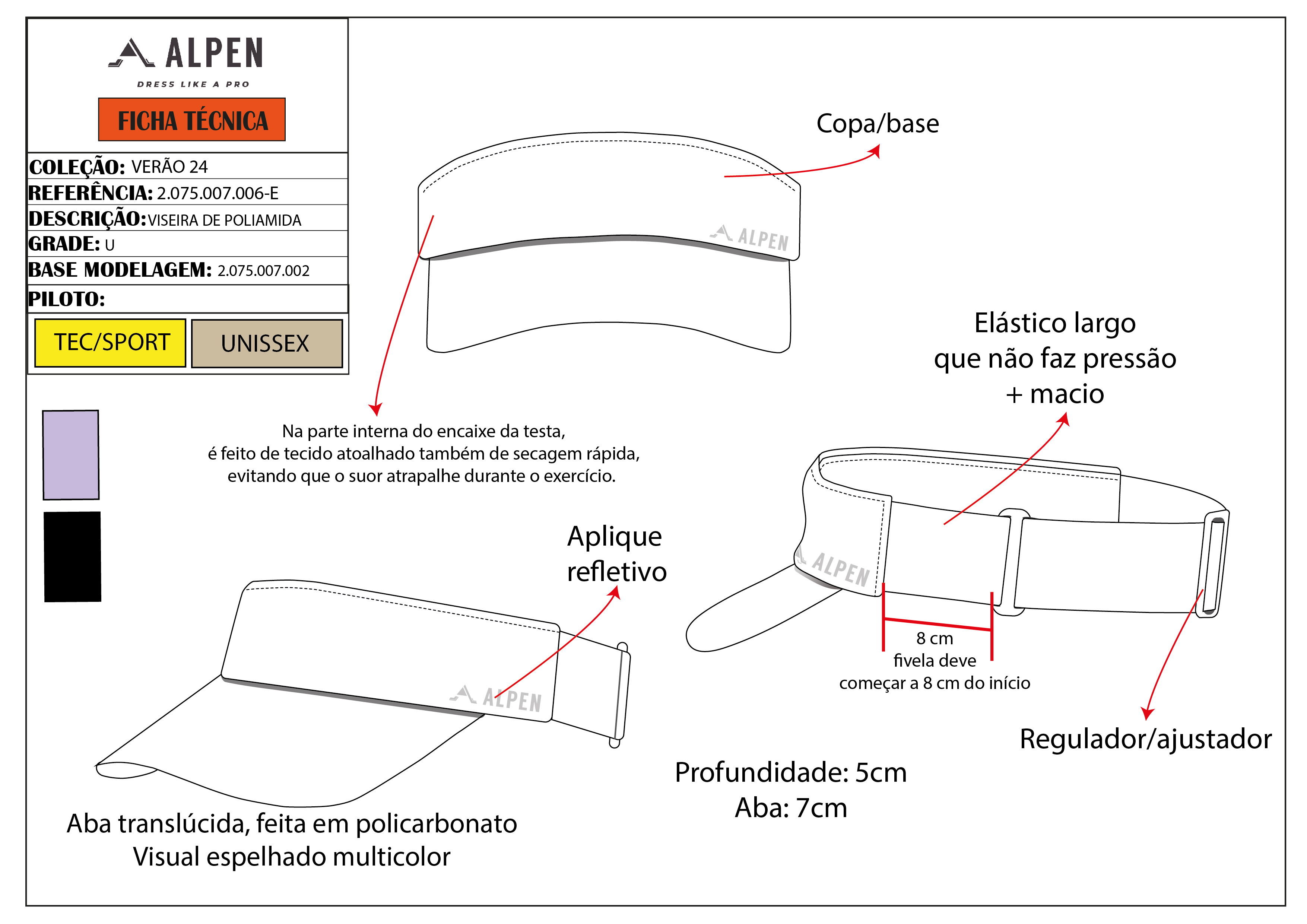 ALPEN
DRESS LIKE A PRO

FICHA TÉCNICA

COLEÇÃO: VERÃO 24
REFERÊNCIA: 2.075.007.006-E
DESCRIÇÃO: VISEIRA DE POLIAMIDA
GRADE: U
BASE MODELAGEM: 2.075.007.002
PILOTO:

TEC/SPORT
UNISSEX

Copa/base

ALPEN

Na parte interna do encaixe da testa, é feito de tecido atoalhado também de secagem rápida, evitando que o suor atrapalhe durante o exercício.

Elástico largo que não faz pressão + macio

Aplique refletivo

ALPEN

ALPEN

8 cm
fivela deve começar a 8 cm do início

Regulador/ajustador

Profundidade: 5cm
Aba: 7cm

Aba translúcida, feita em policarbonato
Visual espelhado multicolor