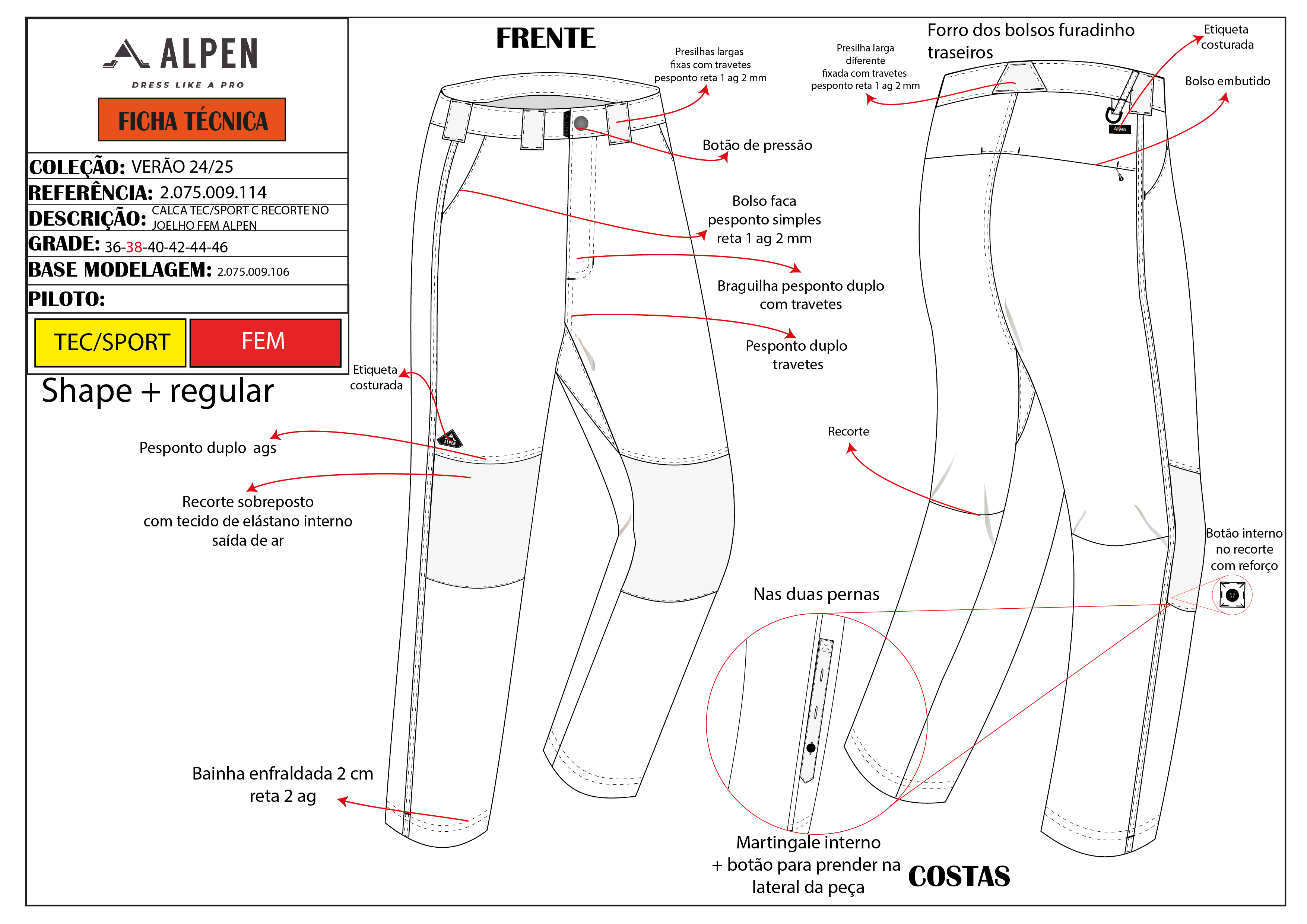 ALPEN
DRESS LIKE A PRO

FICHA TÉCNICA

COLEÇÃO: VERÃO 24/25
REFERÊNCIA: 2.075.009.114
DESCRIÇÃO: CALCA TEC/SPORT C RECORTE NO JOELHO FEM ALPEN
GRADE: 36-38-40-42-44-46
BASE MODELAGEM: 2.075.009.106
PILOTO:

TEC/SPORT

FEM

Shape + regular

FRENTE

Presilhas largas fixas com travetes pesponto reta 1 ag 2 mm

Botão de pressão

Bolso faca pesponto simples reta 1 ag 2 mm

Braguilha pesponto duplo com travetes

Pesponto duplo travetes

Etiqueta costurada

ALPEN

Pesponto duplo ags

Recorte sobreposto com tecido de elástano interno saída de ar

Bainha enfraldada 2 cm reta 2 ag

Presilha larga diferente fixada com travetes pesponto reta 1 ag 2 mm

Forro dos bolsos furadinho traseiros

Etiqueta costurada

Bolso embutido

Alpen

Recorte

Botão interno no recorte com reforço

Nas duas pernas

Martingale interno + botão para prender na lateral da peça

COSTAS