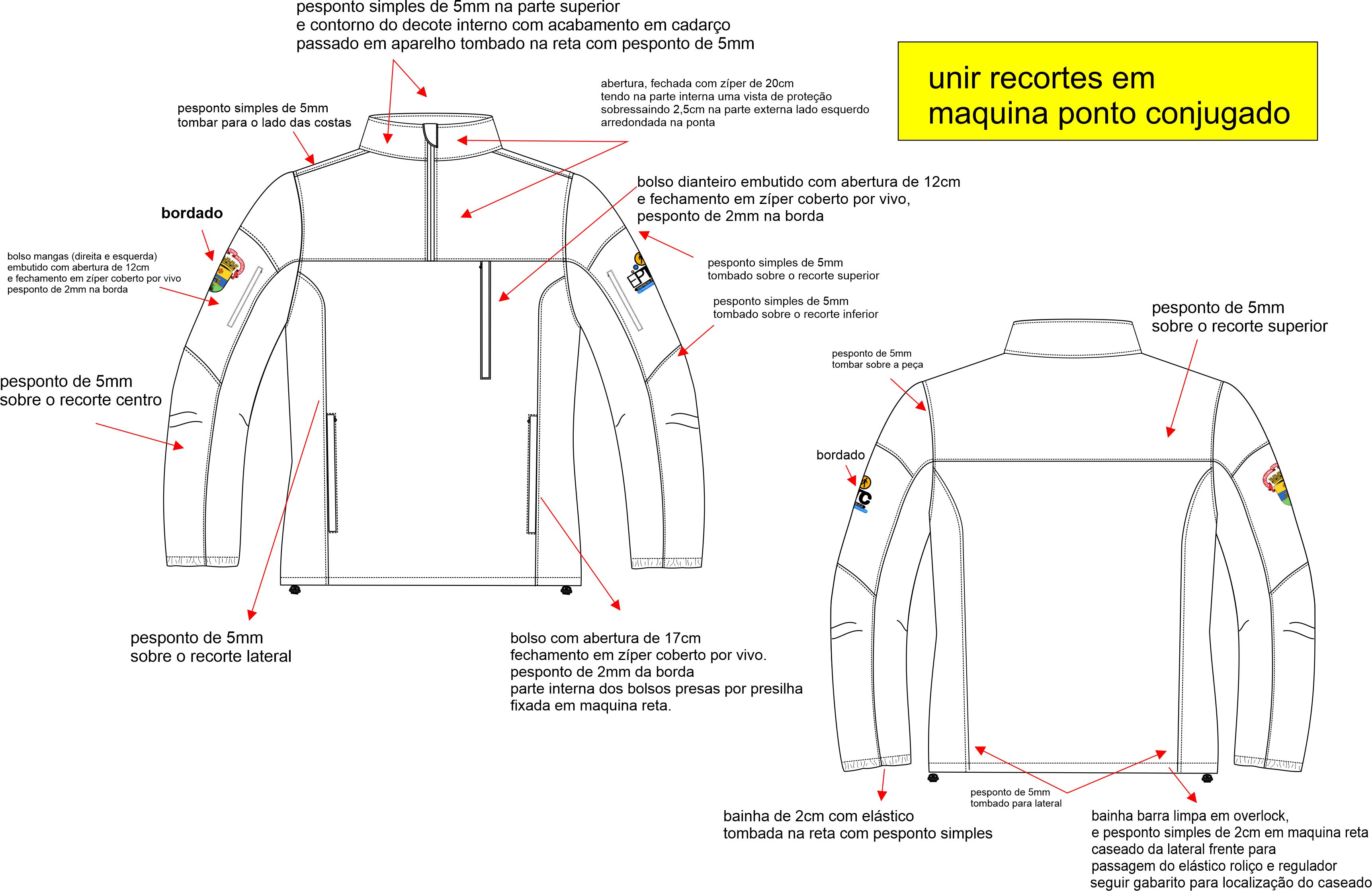 pesponto simples de 5mm na parte superior
e contorno do decote interno com acabamento em cadarço
passado em aparelho tombado na reta com pesponto de 5mm

unir recortes em
maquina ponto conjugado

abertura, fechada com zíper de 20cm
tendo na parte interna uma vista de proteção
sobressaindo 2,5cm na parte externa lado esquerdo
arredondada na ponta

pesponto simples de 5mm
tombar para o lado das costas

bolso dianteiro embutido com abertura de 12cm
e fechamento em zíper coberto por vivo,
pesponto de 2mm na borda

bordado

bolso mangas (direita e esquerda)
embutido com abertura de 12cm
e fechamento em zíper coberto por vivo
pesponto de 2mm na borda

pesponto simples de 5mm
tombado sobre o recorte superior

pesponto simples de 5mm
tombado sobre o recorte inferior

pesponto de 5mm
sobre o recorte superior

pesponto de 5mm
tombar sobre a peça

pesponto de 5mm
sobre o recorte centro

bordado

pesponto de 5mm
sobre o recorte lateral

bolso com abertura de 17cm
fechamento em zíper coberto por vivo.
pesponto de 2mm da borda
parte interna dos bolsos presas por presilha
fixada em maquina reta.

pesponto de 5mm
tombado para lateral

bainha de 2cm com elástico
tombada na reta com pesponto simples

bainha barra limpa em overlock,
e pesponto simples de 2cm em maquina reta
caseado da lateral frente para
passagem do elástico roliço e regulador
seguir gabarito para localização do caseado