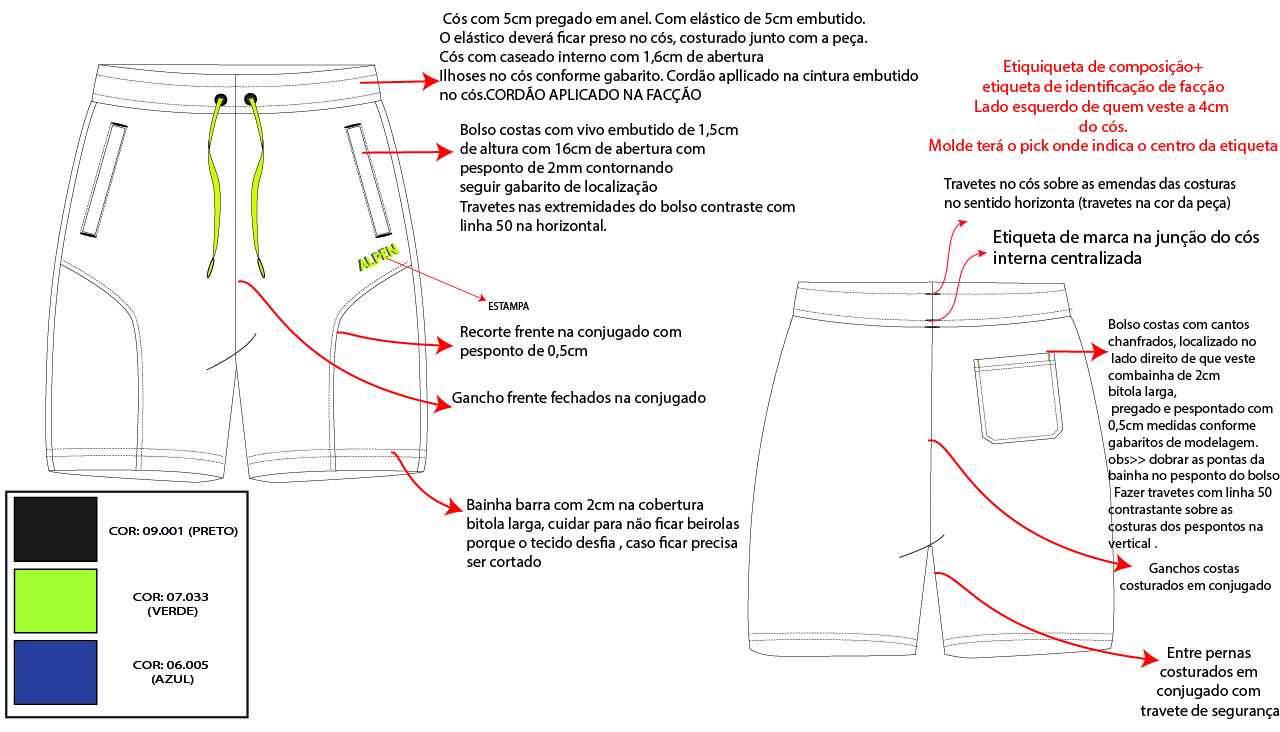 Cós com 5cm pregado em anel. Com elástico de 5cm embutido.
O elástico deverá ficar preso no cós, costurado junto com a peça.
Cós com caseado interno com 1,6cm de abertura
Ilhoses no cós conforme gabarito. Cordão apllicado na cintura embutido no cós.CORDÃO APLICADO NA FACÇÃO

Bolso costas com vivo embutido de 1,5cm de altura com 16cm de abertura com pesponto de 2mm contornando seguir gabarito de localização
Travetes nas extremidades do bolso contraste com linha 50 na horizontal.

ALPEN

ESTAMPA

Recorte frente na conjugado com pesponto de 0,5cm

Gancho frente fechados na conjugado

Bainha barra com 2cm na cobertura bitola larga, cuidar para não ficar beirolas porque o tecido desfia , caso ficar precisa ser cortado

COR: 09.001 (PRETO)

COR: 07.033 (VERDE)

COR: 06.005 (AZUL)

Etiquiqueta de composição+
etiqueta de identificação de facção
Lado esquerdo de quem veste a 4cm
do cós.
Molde terá o pick onde indica o centro da etiqueta

Travetes no cós sobre as emendas das costuras no sentido horizonta (travetes na cor da peça)

Etiqueta de marca na junção do cós interna centralizada

Bolso costas com cantos chanfrados, localizado no lado direito de que veste combainha de 2cm bitola larga,
pregado e pespontado com 0,5cm medidas conforme gabaritos de modelagem.
obs>> dobrar as pontas da bainha no pesponto do bolso
Fazer travetes com linha 50 contrastante sobre as costuras dos pespontos na vertical .

Ganchos costas costurados em conjugado

Entre pernas costurados em conjugado com travete de segurança