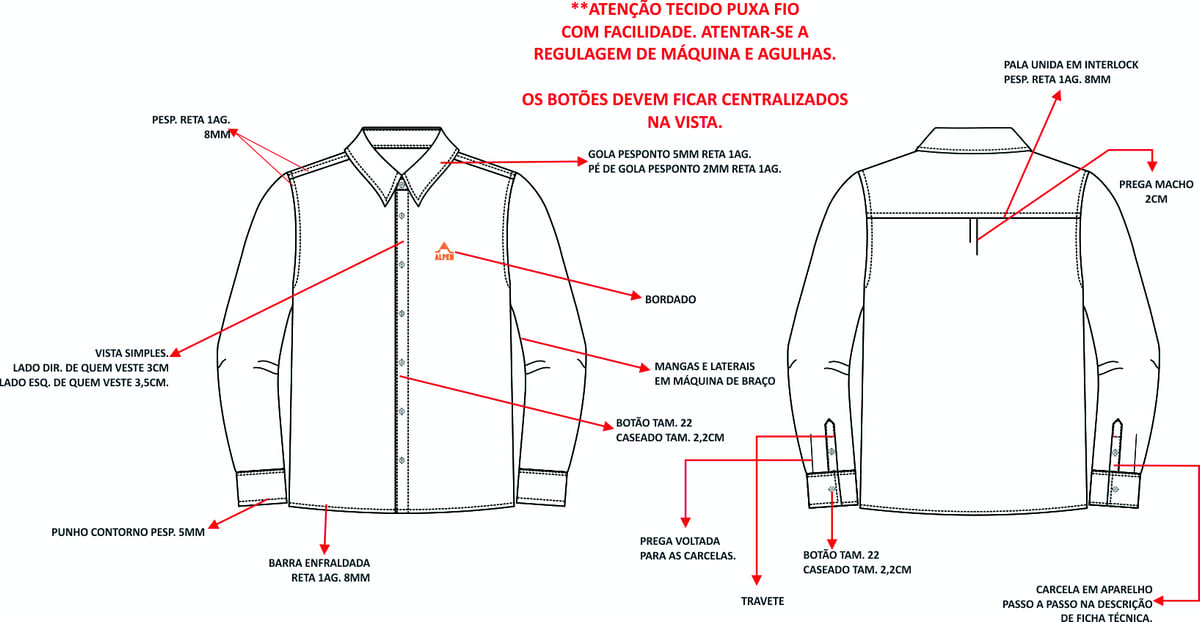 **ATENÇÃO TECIDO PUXA FIO
COM FACILIDADE. ATENTAR-SE A
REGULAGEM DE MÁQUINA E AGULHAS.

OS BOTÕES DEVEM FICAR CENTRALIZADOS
NA VISTA.

PESP. RETA 1AG.
8MM

GOLA PESPONTO 5MM RETA 1AG.
PÉ DE GOLA PESPONTO 2MM RETA 1AG.

ALPEN

BORDADO

VISTA SIMPLES.
LADO DIR. DE QUEM VESTE 3CM
LADO ESQ. DE QUEM VESTE 3,5CM.

MANGAS E LATERAIS
EM MÁQUINA DE BRAÇO

BOTÃO TAM. 22
CASEADO TAM. 2,2CM

PUNHO CONTORNO PESP. 5MM

BARRA ENFRALDADA
RETA 1AG. 8MM

PALA UNIDA EM INTERLOCK
PESP. RETA 1AG. 8MM

PREGA MACHO
2CM

PREGA VOLTADA
PARA AS CARCELAS.

BOTÃO TAM. 22
CASEADO TAM. 2,2CM

TRAVETE

CARCELA EM APARELHO
PASSO A PASSO NA DESCRIÇÃO
DE FICHA TÉCNICA.