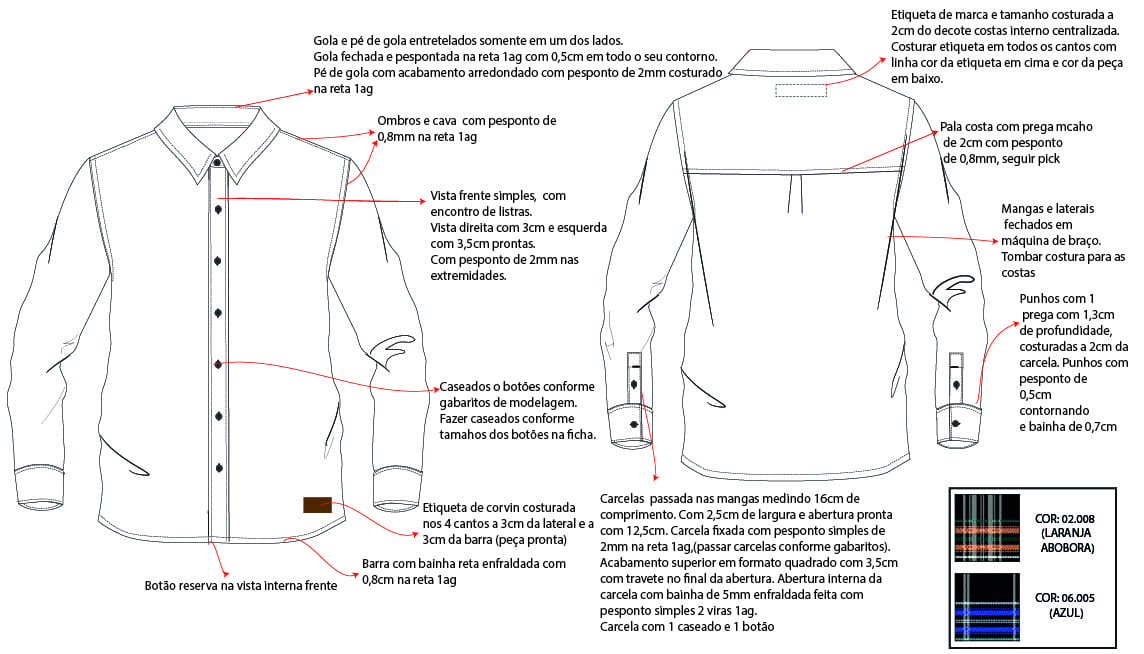 Gola e pé de gola entretelados somente em um dos lados.
Gola fechada e pespontada na reta 1ag com 0,5cm em todo o seu contorno.
Pé de gola com acabamento arredondado com pesponto de 2mm costurado na reta 1ag

Ombros e cava com pesponto de 0,8mm na reta 1ag

Vista frente simples, com encontro de listras.
Vista direita com 3cm e esquerda com 3,5cm prontas.
Com pesponto de 2mm nas extremidades.

Caseados o botões conforme gabaritos de modelagem.
Fazer caseados conforme tamahos dos botões na ficha.

Etiqueta de corvin costurada nos 4 cantos a 3cm da lateral e a 3cm da barra (peça pronta)

Barra com bainha reta enfraldada com 0,8cm na reta 1ag

Botão reserva na vista interna frente

Etiqueta de marca e tamanho costurada a 2cm do decote costas interno centralizada.
Costurar etiqueta em todos os cantos com linha cor da etiqueta em cima e cor da peça em baixo.

Pala costa com prega mcaho de 2cm com pesponto de 0,8mm, seguir pick

Mangas e laterais fechados em máquina de braço.
Tombar costura para as costas

Punhos com 1 prega com 1,3cm de profundidade, costuradas a 2cm da carcela. Punhos com pesponto de 0,5cm contornando e bainha de 0,7cm

Carcelas passada nas mangas medindo 16cm de comprimento. Com 2,5cm de largura e abertura pronta com 12,5cm. Carcela fixada com pesponto simples de 2mm na reta 1ag,(passar carcelas conforme gabaritos). Acabamento superior em formato quadrado com 3,5cm com travete no final da abertura. Abertura interna da carcela com bainha de 5mm enfraldada feita com pesponto simples 2 viras 1ag.
Carcela com 1 caseado e 1 botão

COR: 02.008 (LARANJA ABOBORA)

COR: 06.005 (AZUL)